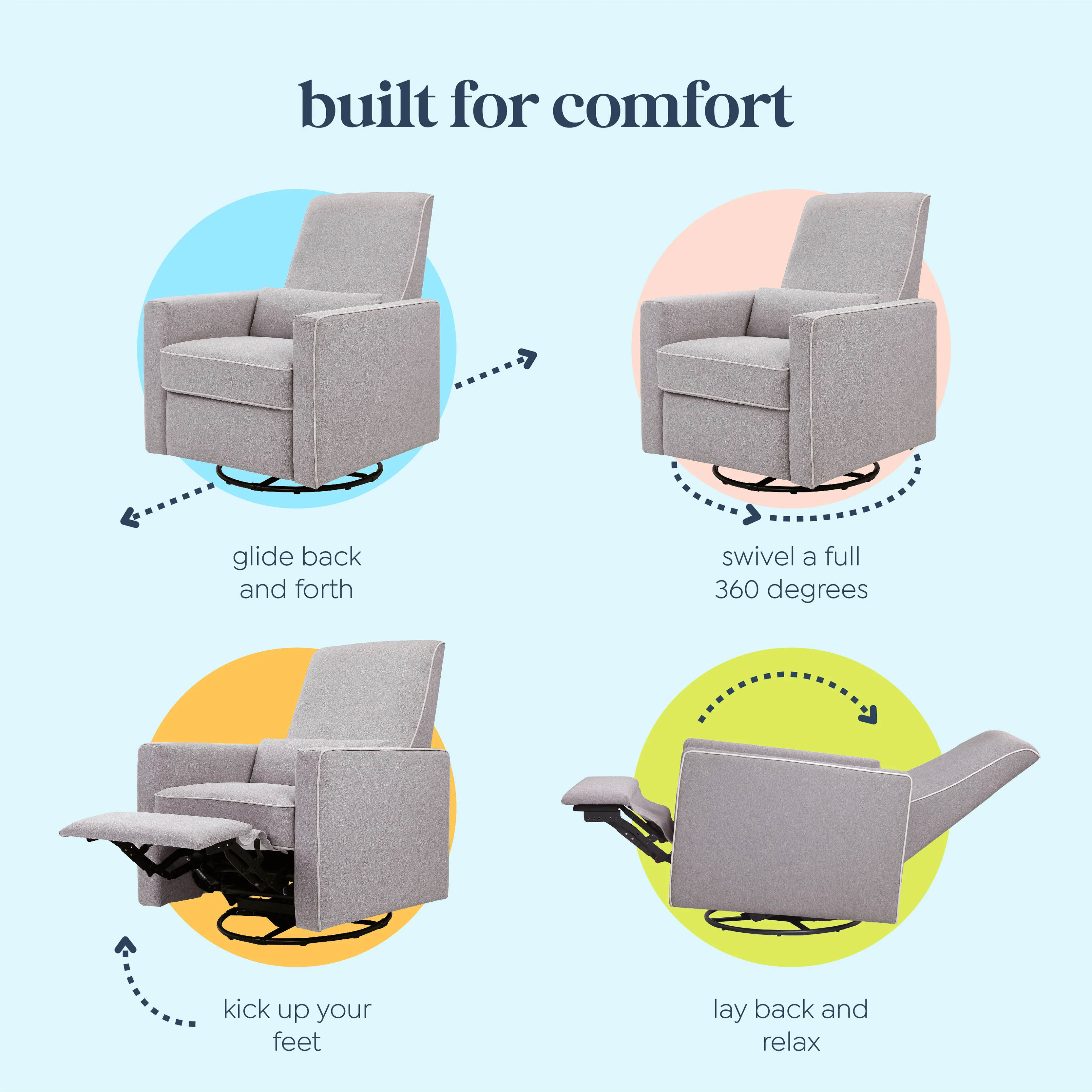 built for comfort

glide back and forth

swivel a full 360 degrees

kick up your feet

lay back and relax