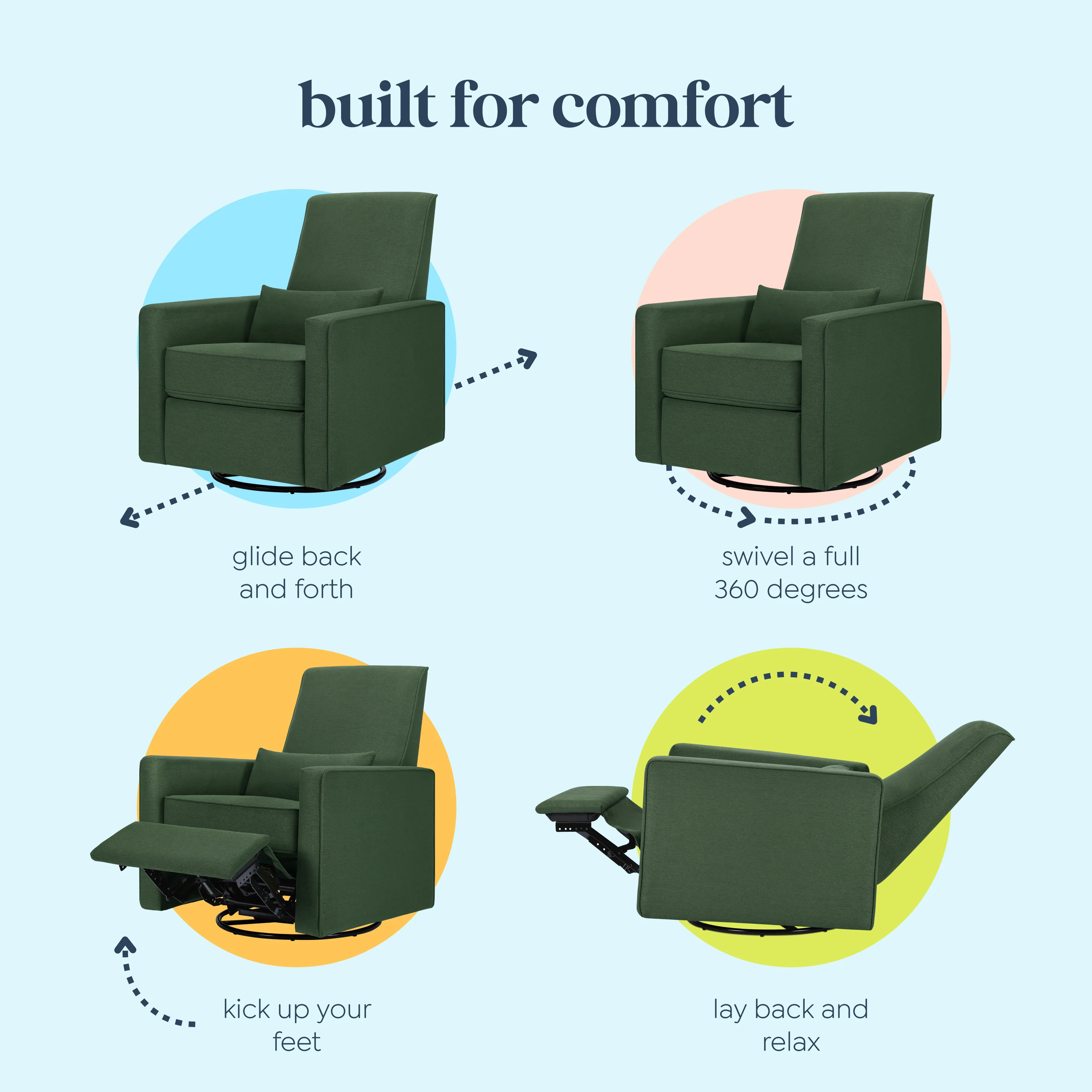 built for comfort

glide back and forth

swivel a full 360 degrees

kick up your feet

lay back and relax